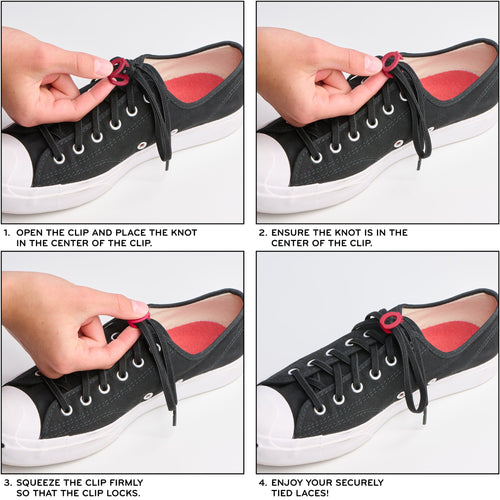 1. OPEN THE CLIP AND PLACE THE KNOT IN THE CENTER OF THE CLIP.

2. ENSURE THE KNOT IS IN THE CENTER OF THE CLIP.

3. SQUEEZE THE CLIP FIRMLY SO THAT THE CLIP LOCKS.

4. ENJOY YOUR SECURELY TIED LACES!