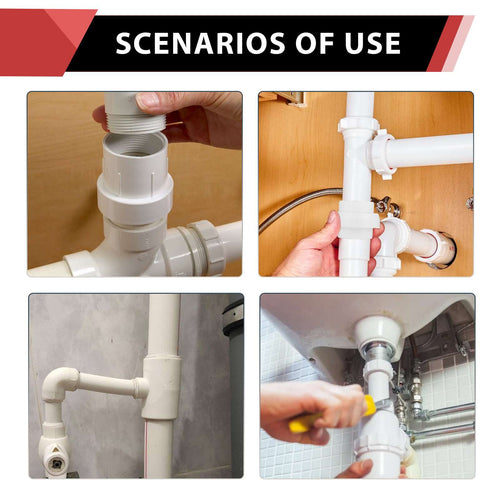 SCENARIOS OF USE