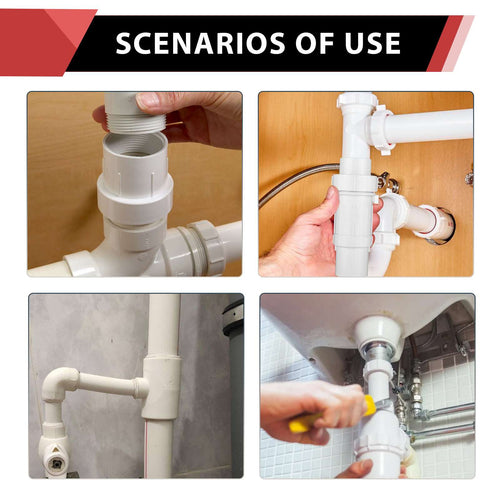 SCENARIOS OF USE