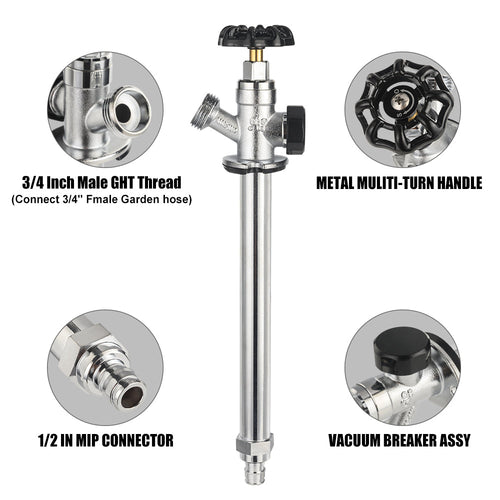 3/4 Inch Male GHT Thread
(Connect 3/4'' Fmale Garden hose)

METAL MULITI-TURN HANDLE

1/2 IN MIP CONNECTOR

VACUUM BREAKER ASSY