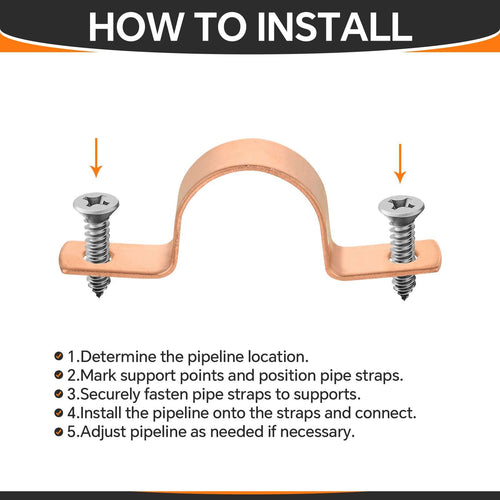 HOW TO INSTALL

1.Determine the pipeline location.
2.Mark support points and position pipe straps.
3.Securely fasten pipe straps to supports.
4.Install the pipeline onto the straps and connect.
5.Adjust pipeline as needed if necessary.