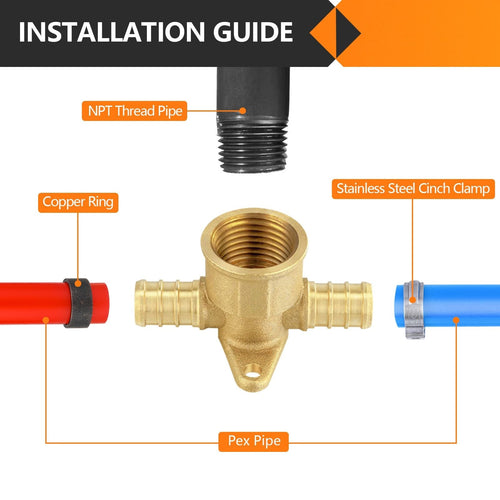 INSTALLATION GUIDE

NPT Thread Pipe

Copper Ring

Stainless Steel Cinch Clamp

Pex Pipe