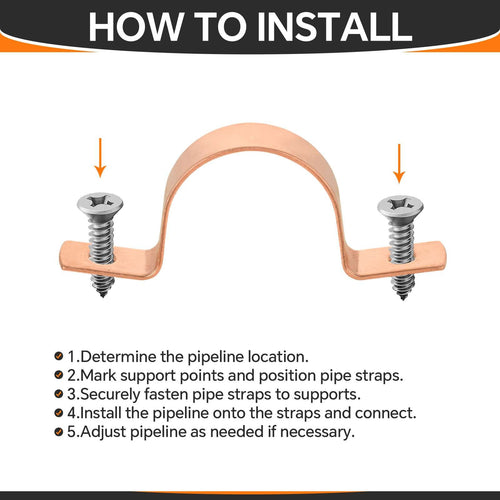 HOW TO INSTALL

1.Determine the pipeline location.
2.Mark support points and position pipe straps.
3.Securely fasten pipe straps to supports.
4.Install the pipeline onto the straps and connect.
5.Adjust pipeline as needed if necessary.