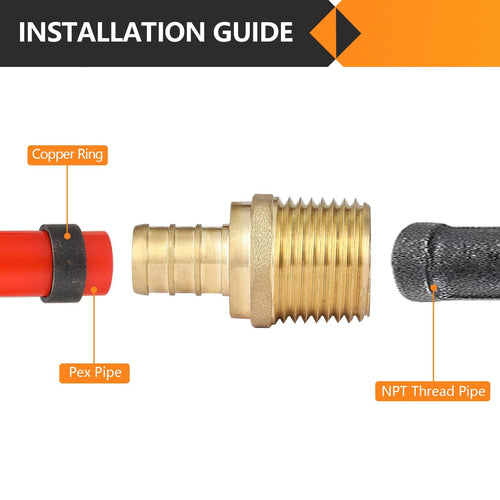 INSTALLATION GUIDE

Copper Ring

Pex Pipe

NPT Thread Pipe