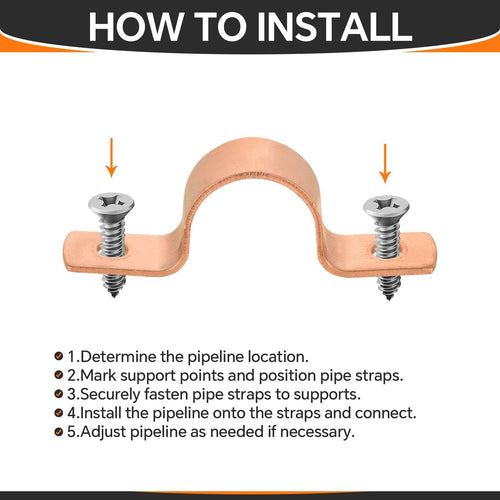 HOW TO INSTALL

1.Determine the pipeline location.
2.Mark support points and position pipe straps.
3.Securely fasten pipe straps to supports.
4.Install the pipeline onto the straps and connect.
5.Adjust pipeline as needed if necessary.