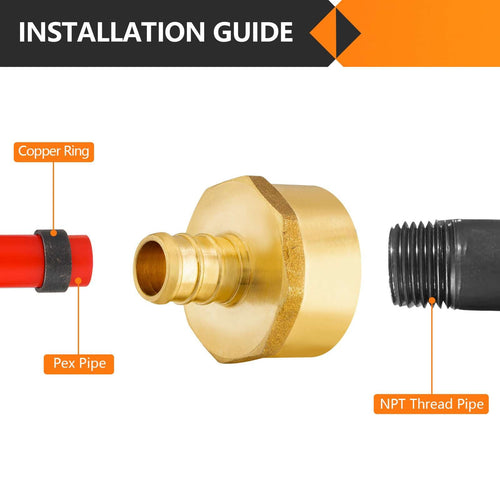 INSTALLATION GUIDE

Copper Ring

Pex Pipe

NPT Thread Pipe