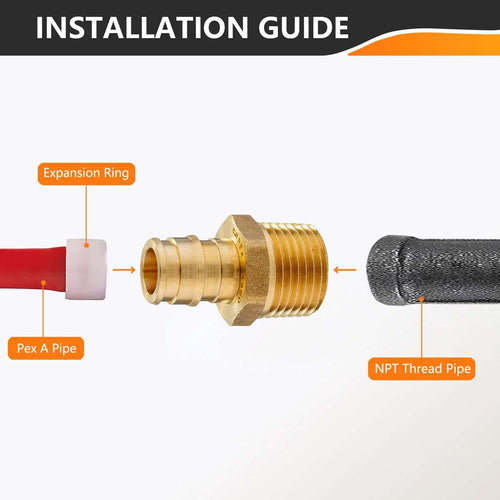 INSTALLATION GUIDE

Expansion Ring

Pex A Pipe

NPT Thread Pipe