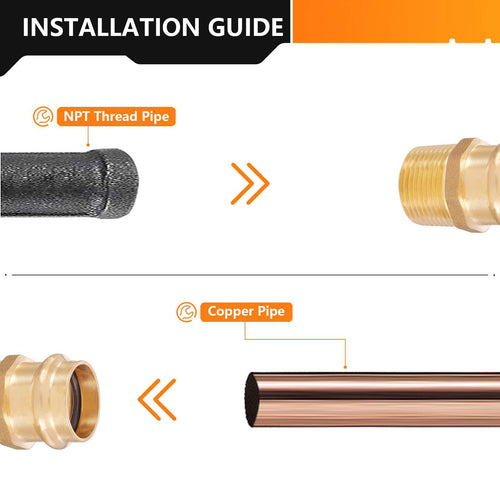 INSTALLATION GUIDE

NPT Thread Pipe

Copper Pipe