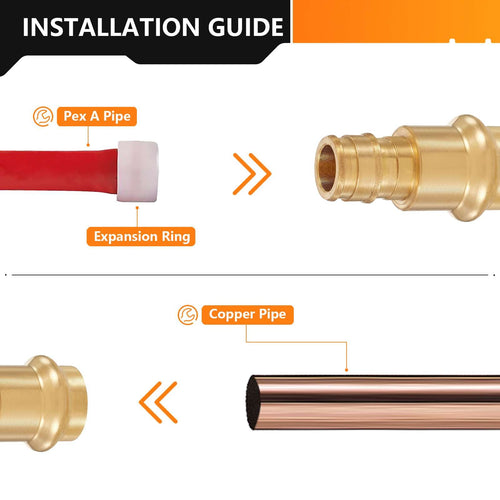 INSTALLATION GUIDE

Pex A Pipe

Expansion Ring

Copper Pipe