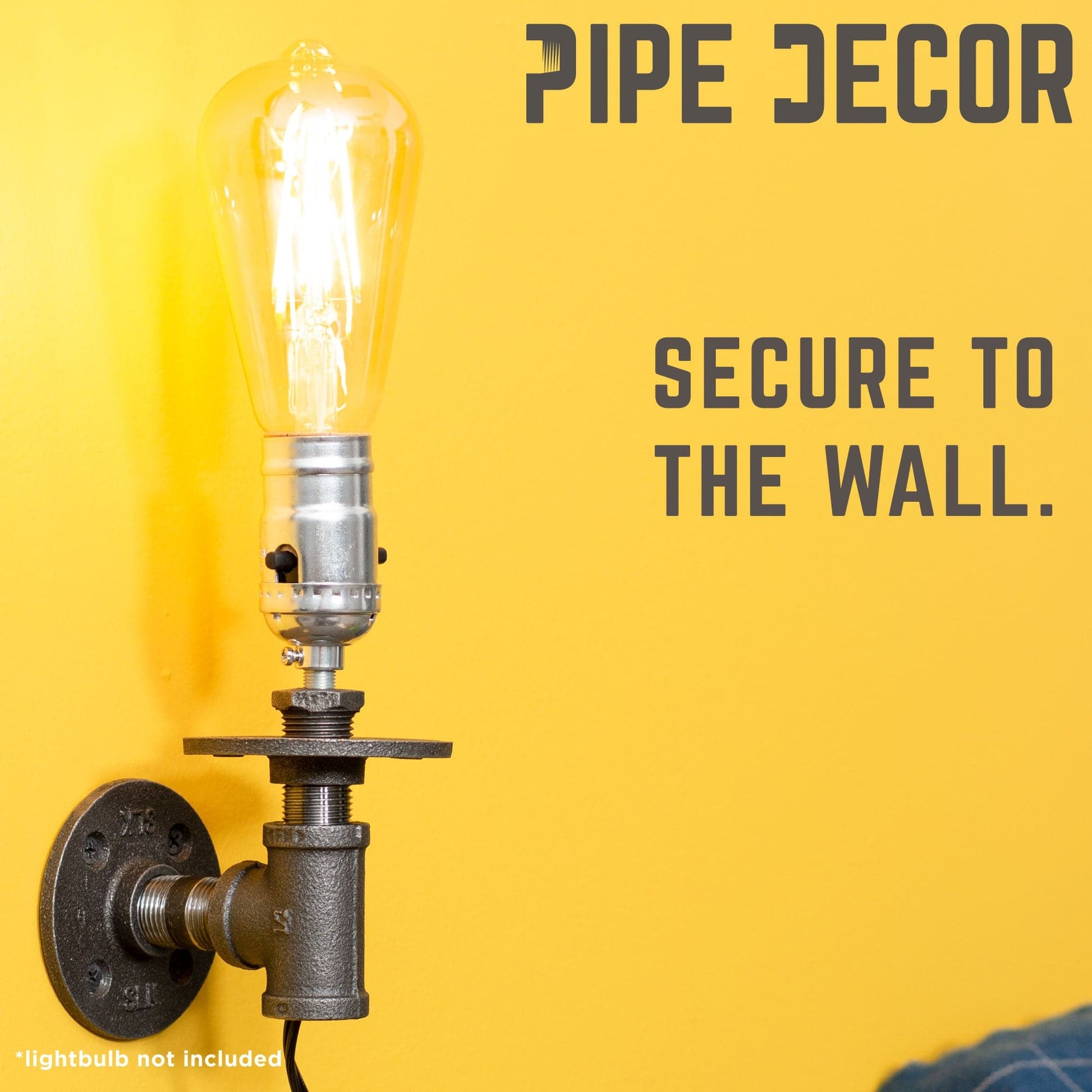 PIPE DECOR

SECURE TO THE WALL.

*lightbulb not included