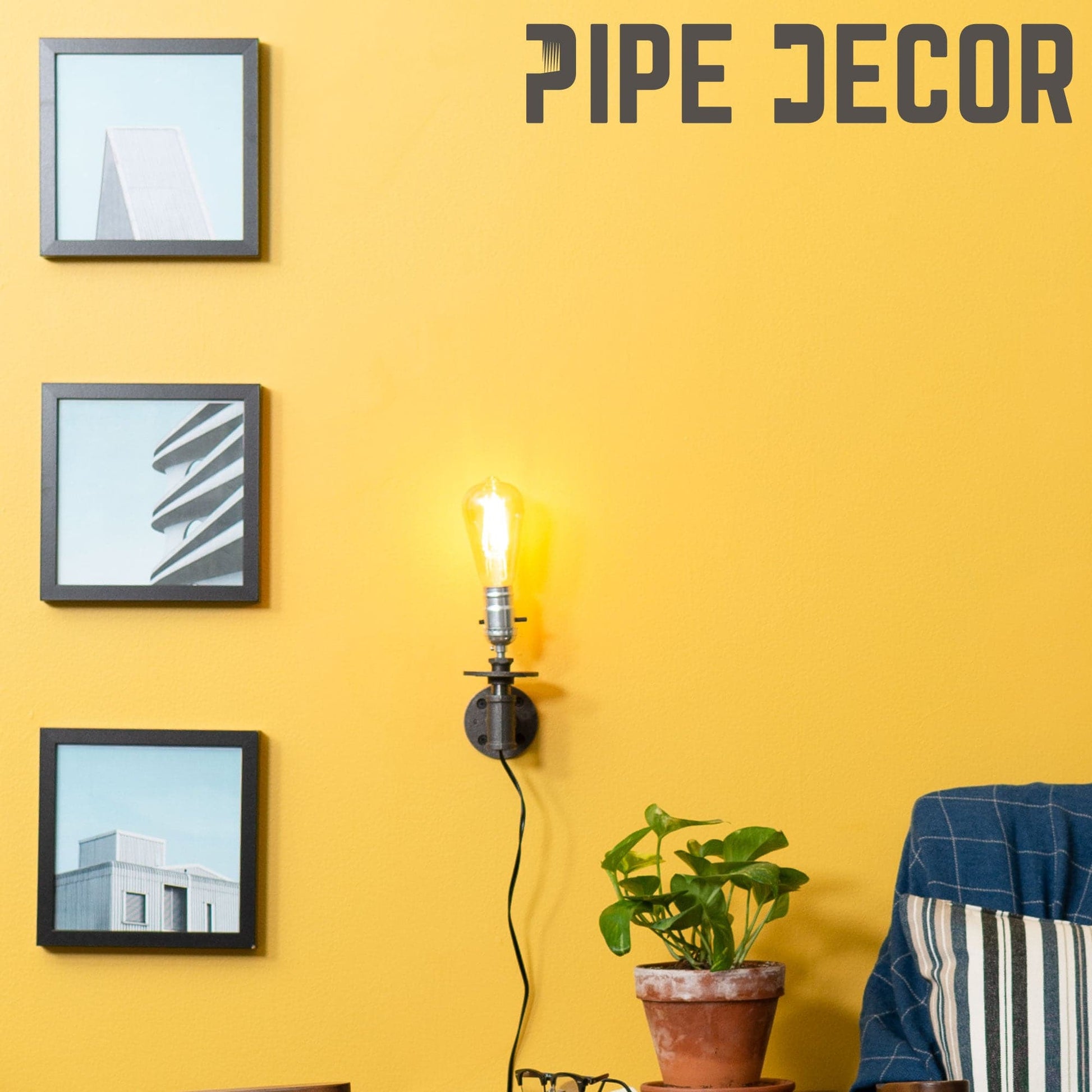 PIPE DECOR