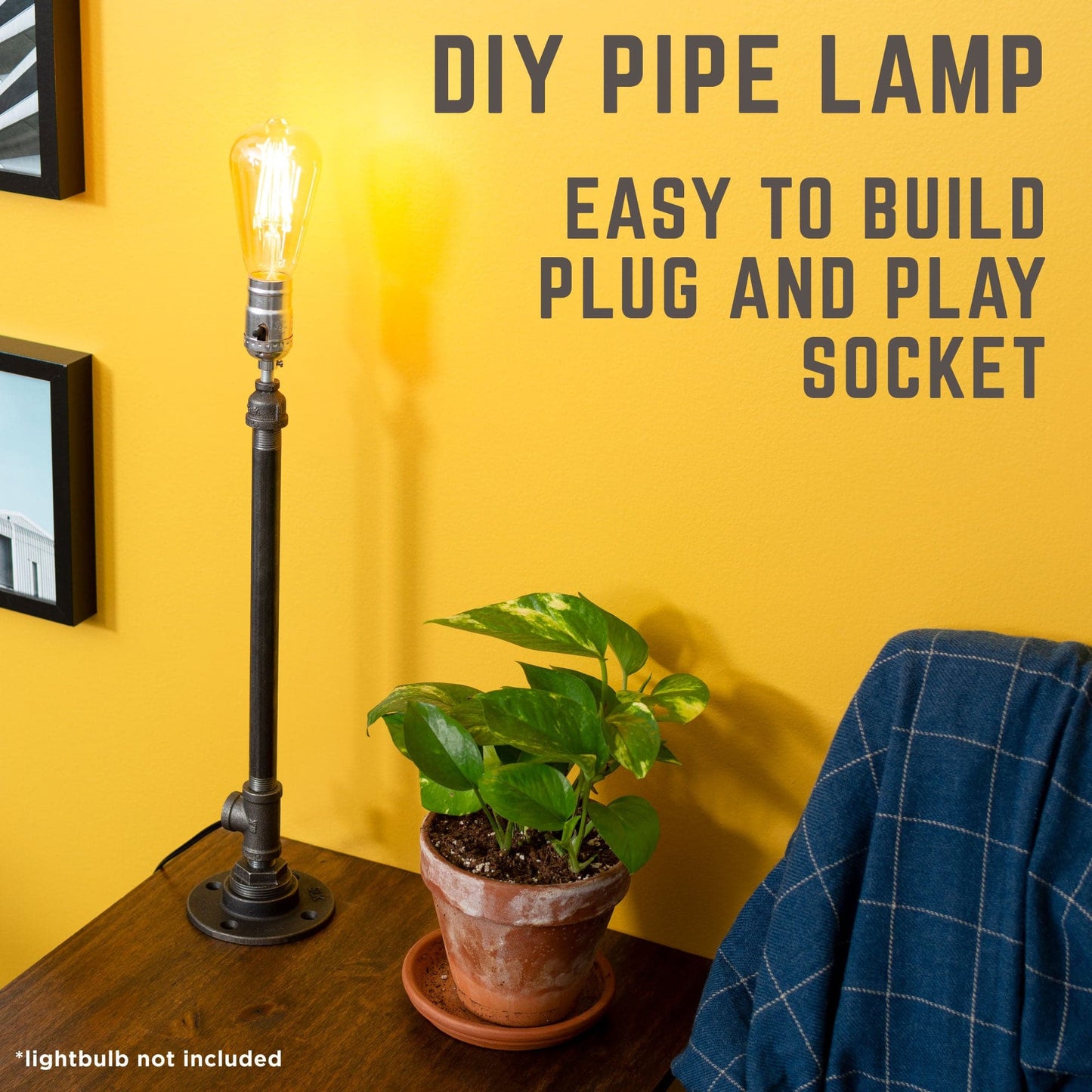 DIY PIPE LAMP

EASY TO BUILD
PLUG AND PLAY SOCKET

*lightbulb not included