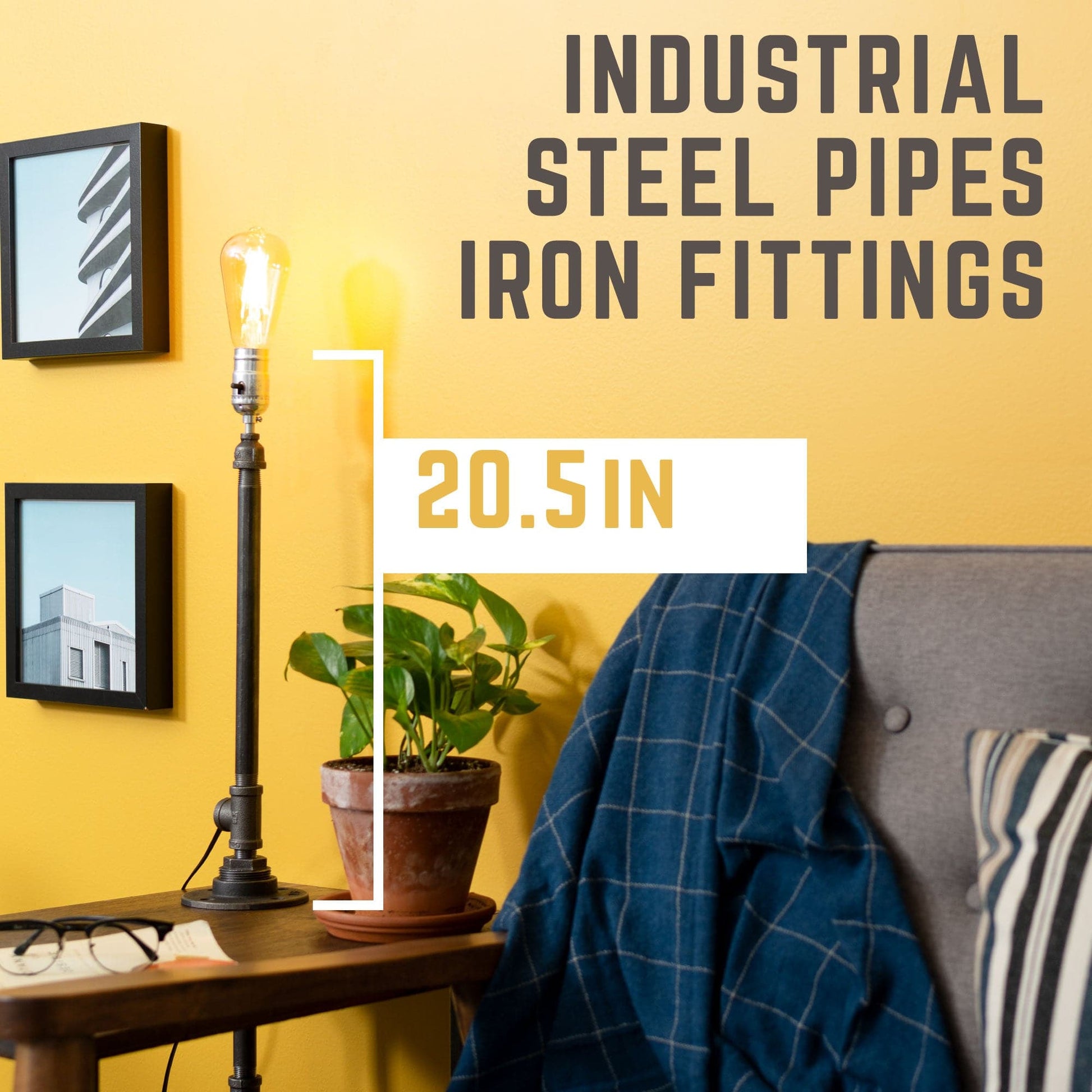 INDUSTRIAL STEEL PIPES IRON FITTINGS

20.5 IN