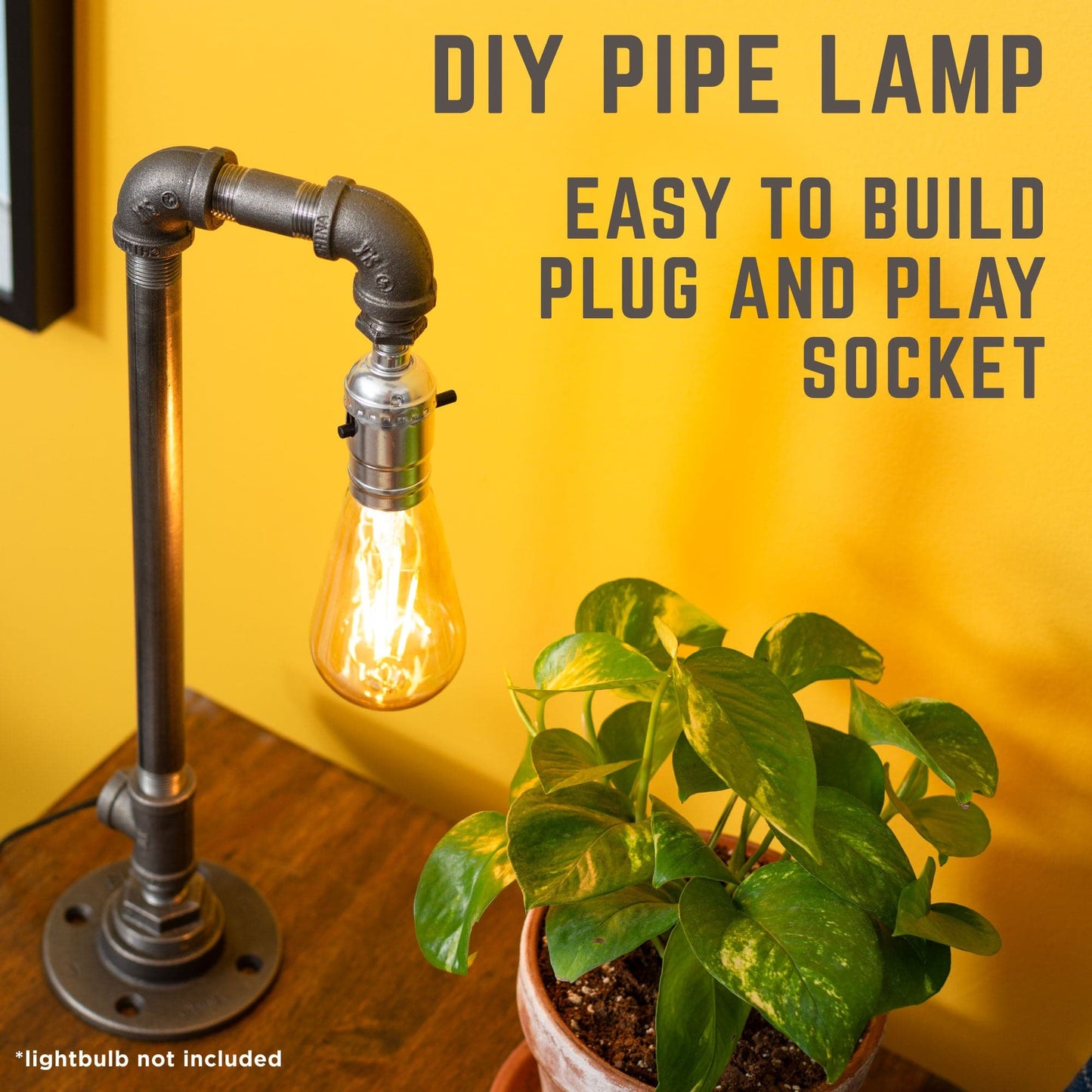 DIY PIPE LAMP

EASY TO BUILD
PLUG AND PLAY
SOCKET

*lightbulb not included