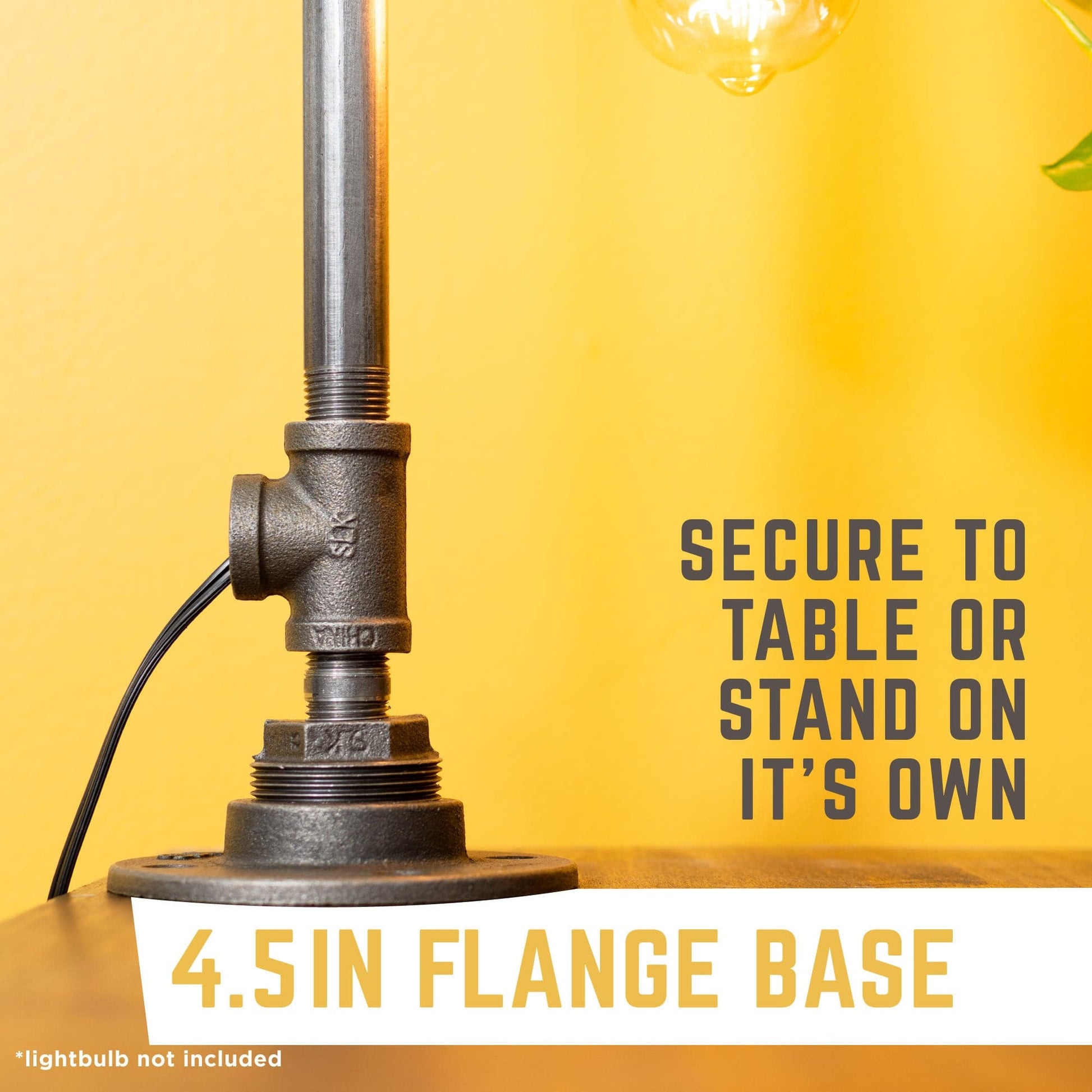 SLK

CHINA

SLK

SECURE TO TABLE OR STAND ON IT'S OWN

4.5IN FLANGE BASE

*lightbulb not included