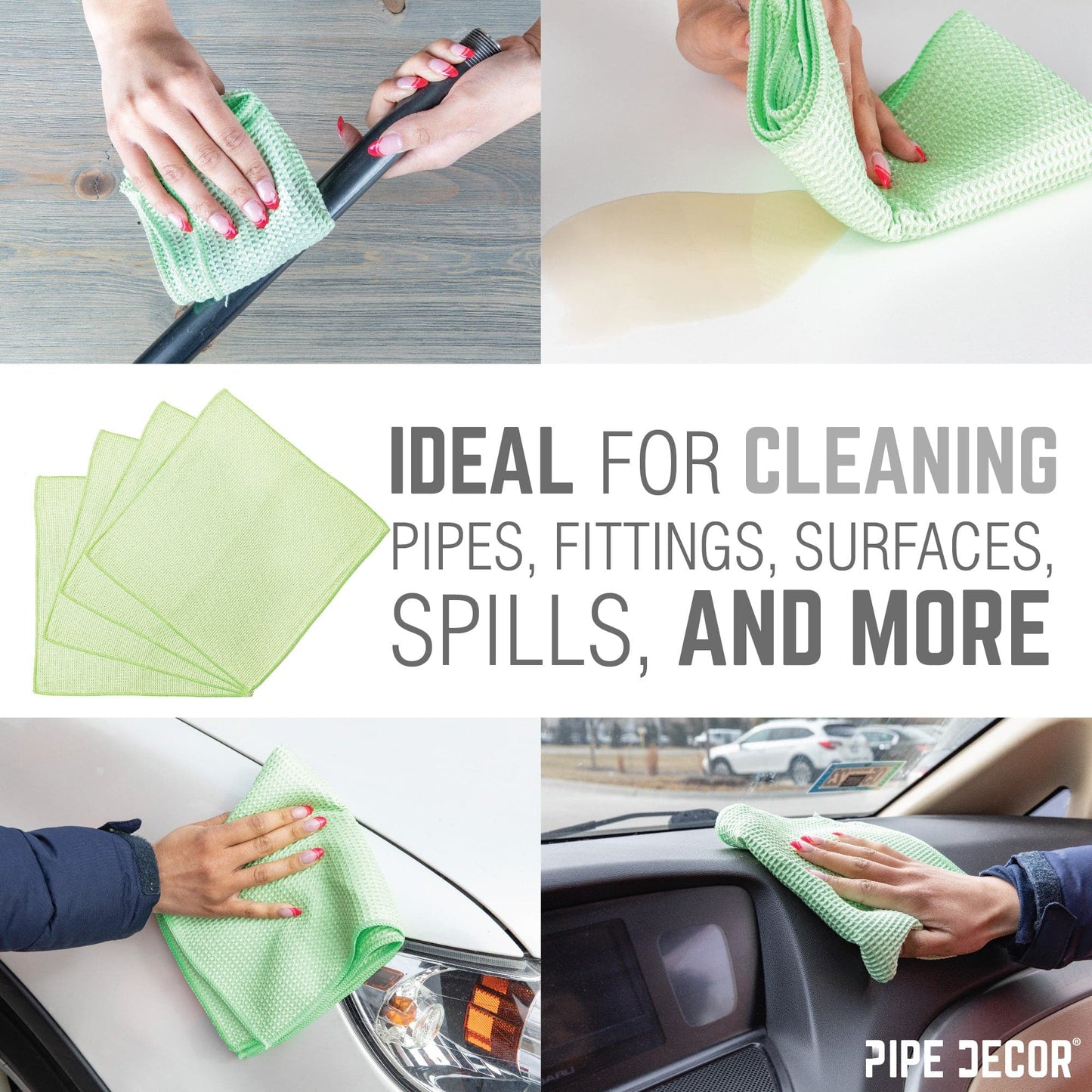 IDEAL FOR CLEANING PIPES, FITTINGS, SURFACES, SPILLS, AND MORE

PIPE DECOR®