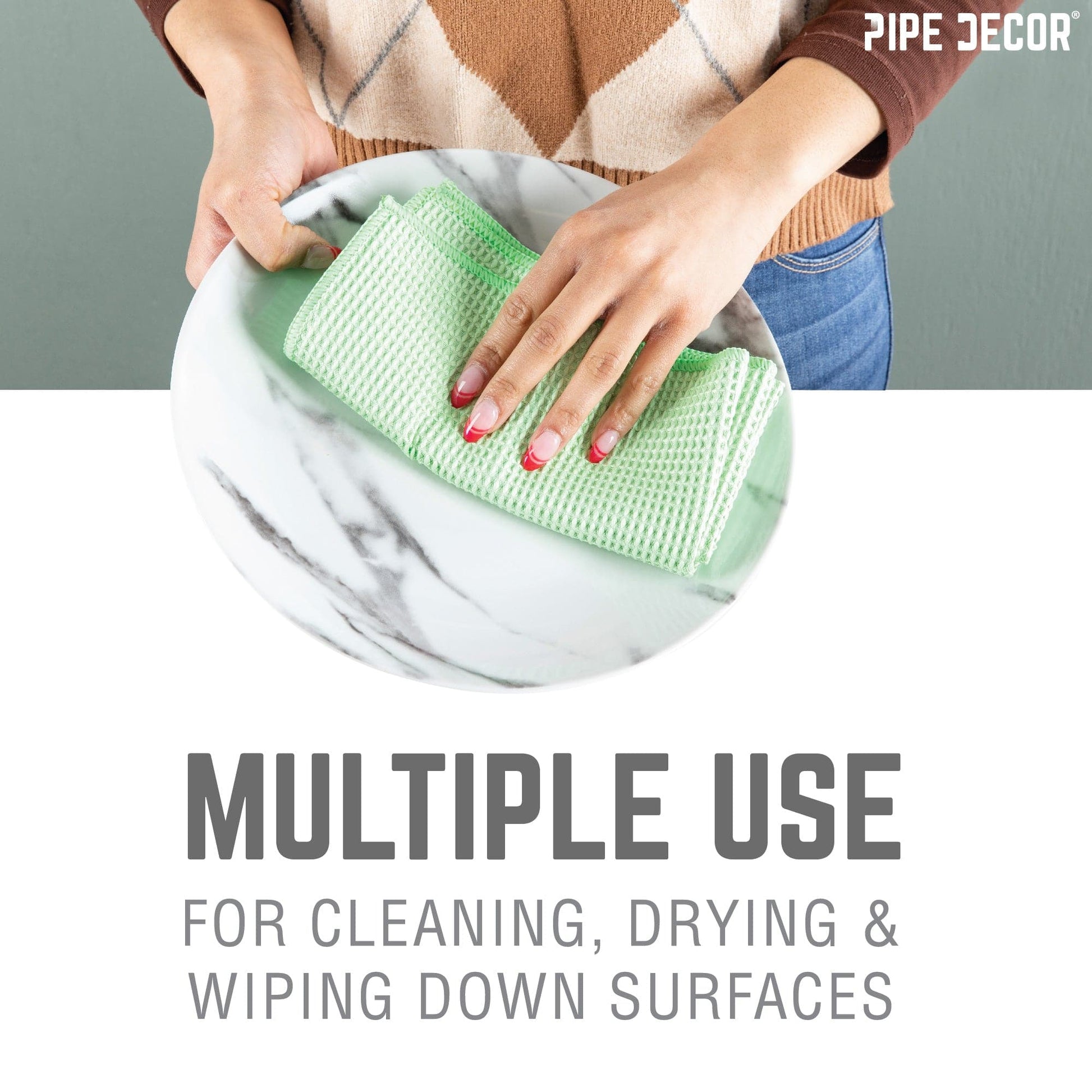 PIPE DECOR®

MULTIPLE USE

FOR CLEANING, DRYING & WIPING DOWN SURFACES