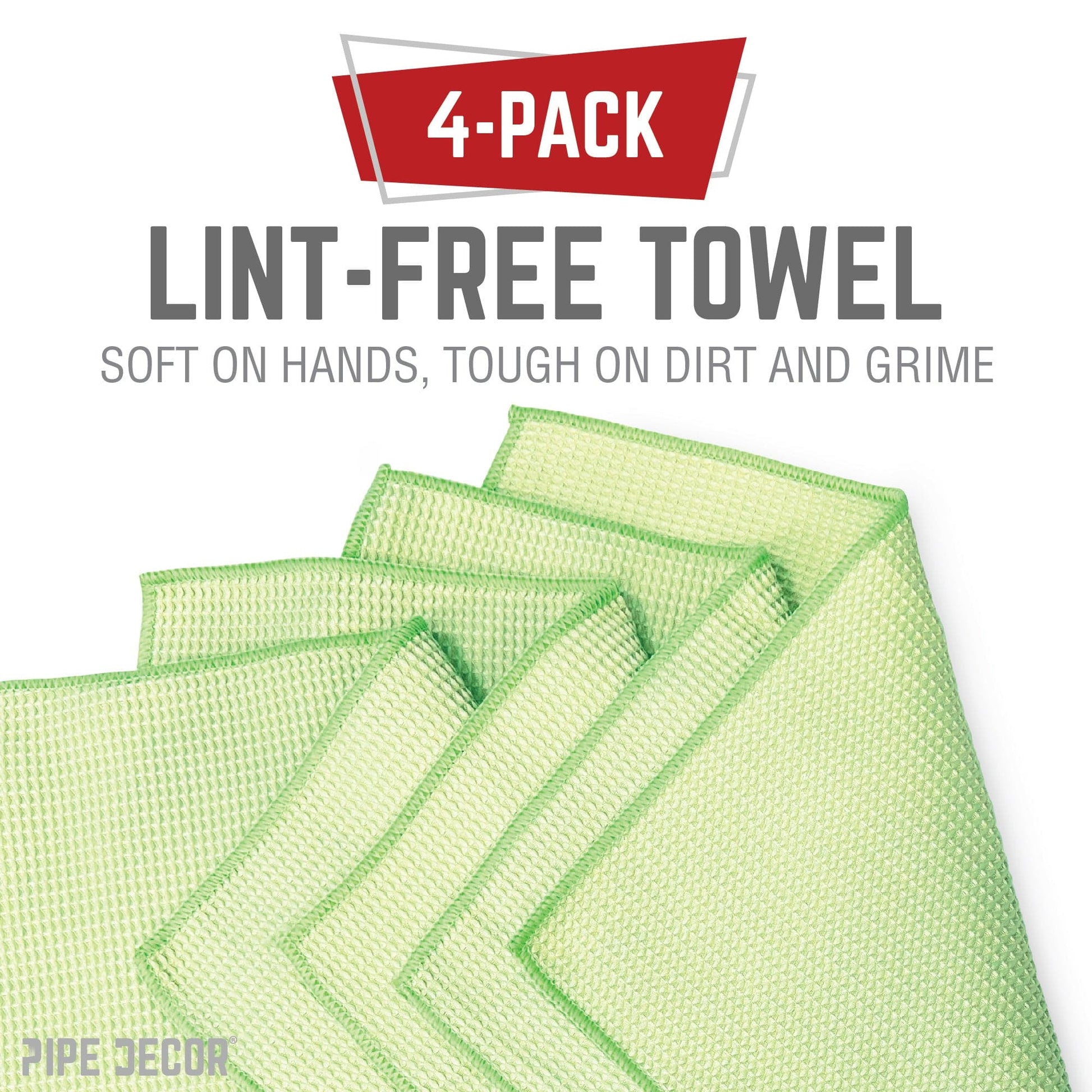 4-PACK

LINT-FREE TOWEL

SOFT ON HANDS, TOUGH ON DIRT AND GRIME

PIPE DECOR®