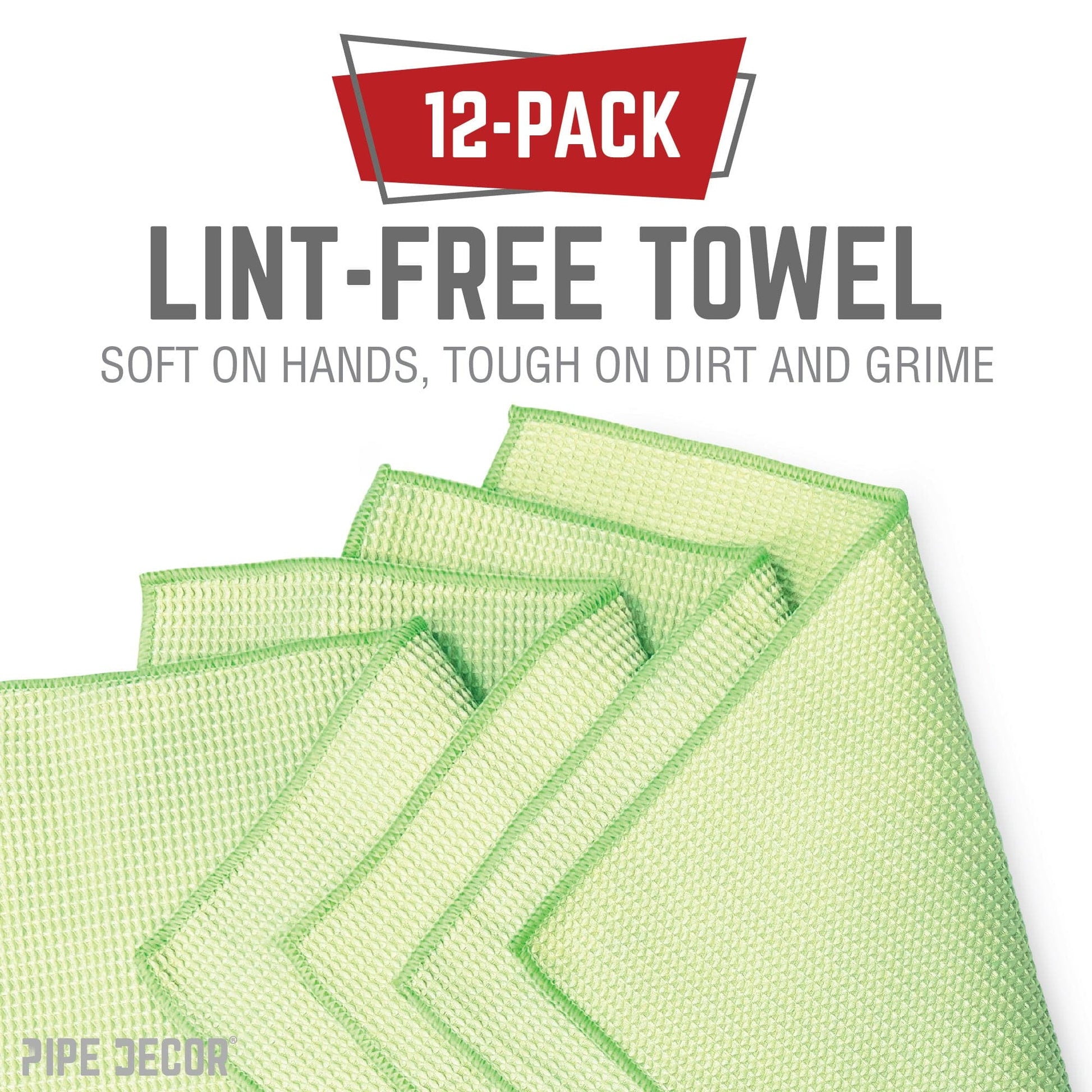 12-PACK

LINT-FREE TOWEL

SOFT ON HANDS, TOUGH ON DIRT AND GRIME

PIPE DECOR®