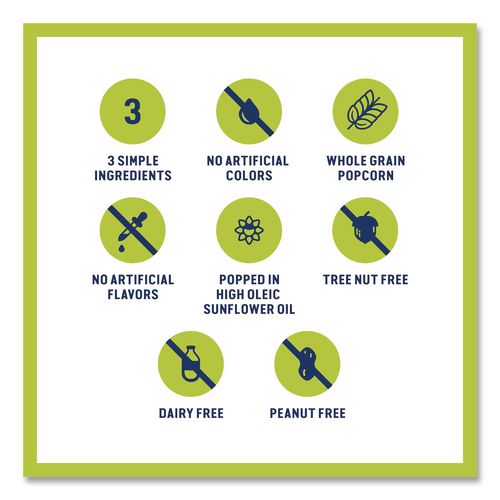 3

3 SIMPLE INGREDIENTS

NO ARTIFICIAL COLORS

WHOLE GRAIN POPCORN

NO ARTIFICIAL FLAVORS

POPPED IN HIGH OLEIC SUNFLOWER OIL

TREE NUT FREE

DAIRY FREE

PEANUT FREE