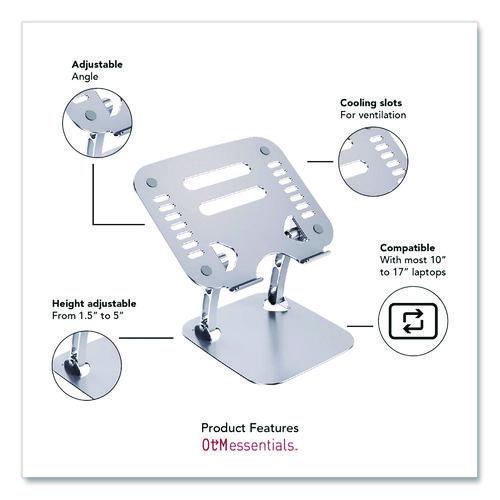 Adjustable
Angle

Cooling slots
For ventilation

Compatible
With most 10" to 17" laptops

Height adjustable
From 1.5" to 5"

Product Features
OtMessentials.