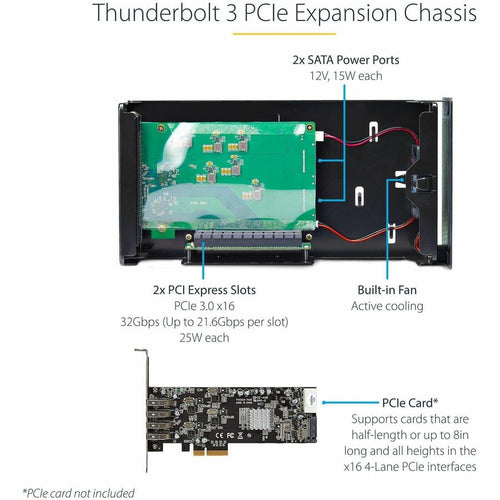 Thunderbolt 3 PCIe Expansion Chassis

2x SATA Power Ports
12V, 15W each

2x PCI Express Slots
PCIe 3.0 x16
32Gbps (Up to 21.6Gbps per slot)
25W each

Built-in Fan
Active cooling

PCIe Card*
Supports cards that are half-length or up to 8in long and all heights in the x16 4-Lane PCIe interfaces

*PCIe card not included