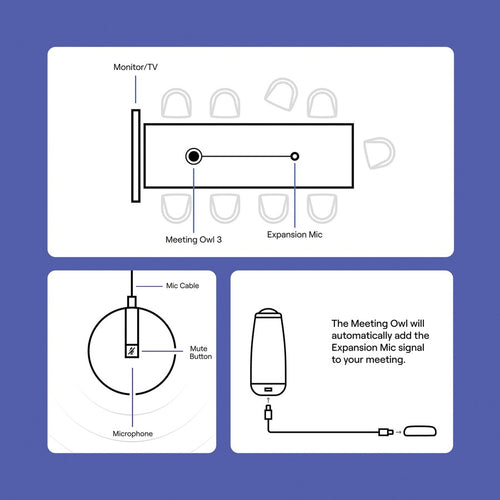 Monitor/TV

Meeting Owl 3

Expansion Mic

Mic Cable

Mute Button

Microphone

The Meeting Owl will automatically add the Expansion Mic signal to your meeting.