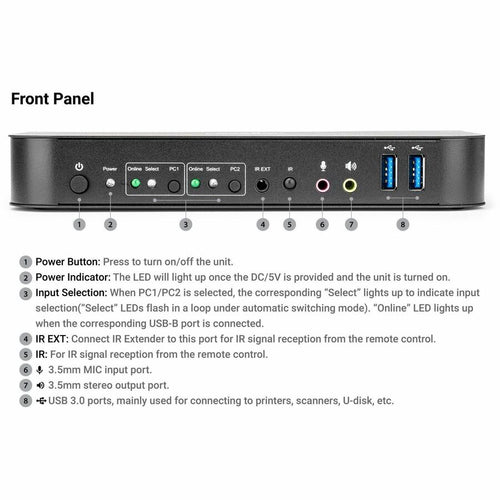 Front Panel

Power Online Select PC1 Online Select PC2 IR EXT IR

1 2 3 4 5 6 7 8

1 Power Button: Press to turn on/off the unit.
2 Power Indicator: The LED will light up once the DC/5V is provided and the unit is turned on.
3 Input Selection: When PC1/PC2 is selected, the corresponding "Select" lights up to indicate input selection("Select" LEDs flash in a loop under automatic switching mode). "Online" LED lights up when the corresponding USB-B port is connected.
4 IR EXT: Connect IR Extender to this port for IR signal reception from the remote control.
5 IR: For IR signal reception from the remote control.
6 3.5mm MIC input port.
7 3.5mm stereo output port.
8 USB 3.0 ports, mainly used for connecting to printers, scanners, U-disk, etc.