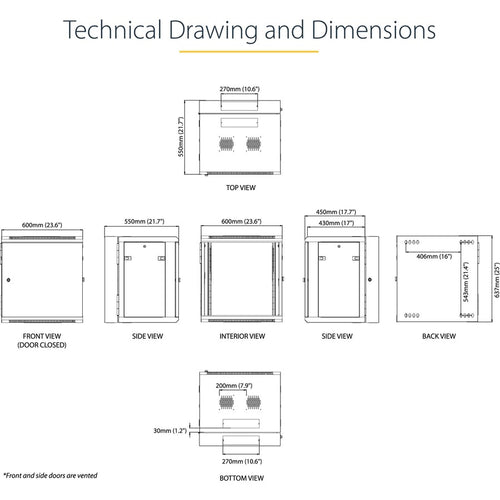 Technical Drawing and Dimensions

270mm (10.6")

550mm (21.7")

TOP VIEW

600mm (23.6")

FRONT VIEW
(DOOR CLOSED)

550mm (21.7")

SIDE VIEW

600mm (23.6")

INTERIOR VIEW

450mm (17.7")
430mm (17")

SIDE VIEW

406mm (16")
543mm (21.4")
637mm (25")

BACK VIEW

200mm (7.9")

30mm (1.2")

270mm (10.6")

BOTTOM VIEW

*Front and side doors are vented