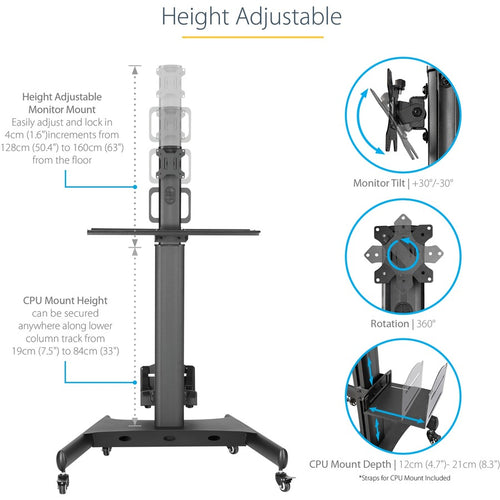 Height Adjustable

Height Adjustable Monitor Mount
Easily adjust and lock in 4cm (1.6")increments from 128cm (50.4") to 160cm (63") from the floor

CPU Mount Height
can be secured anywhere along lower column track from 19cm (7.5") to 84cm (33")

Monitor Tilt | +30°/-30°

Rotation | 360°

CPU Mount Depth | 12cm (4.7")- 21cm (8.3")
*Straps for CPU Mount Included