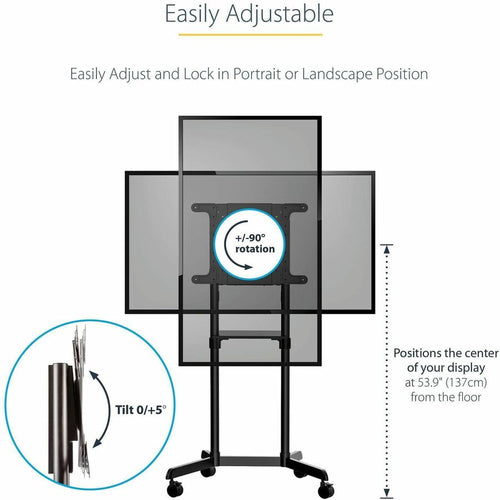 Easily Adjustable

Easily Adjust and Lock in Portrait or Landscape Position

+/-90° rotation

Tilt 0/+5°

Positions the center of your display at 53.9" (137cm) from the floor