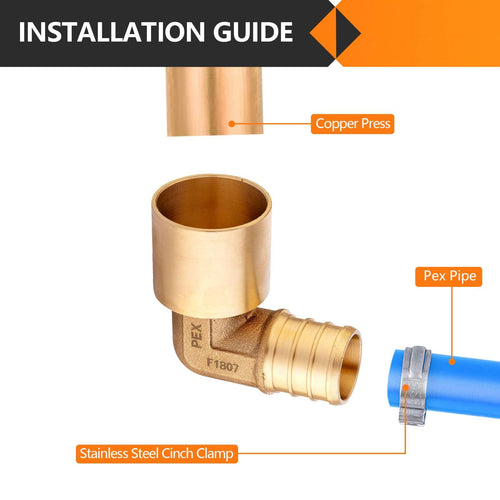 INSTALLATION GUIDE

Copper Press

Pex Pipe

PEX

F1807

Stainless Steel Cinch Clamp