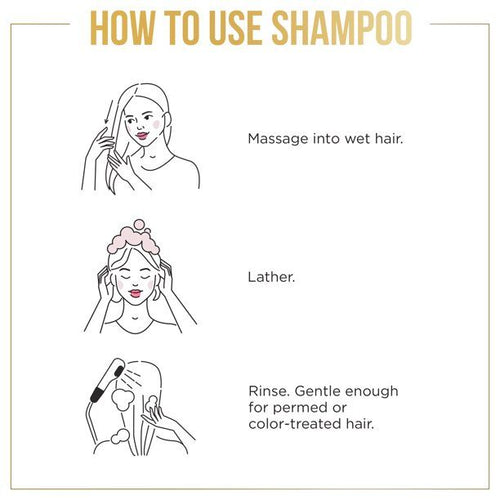 HOW TO USE SHAMPOO

Massage into wet hair.

Lather.

Rinse. Gentle enough for permed or color-treated hair.