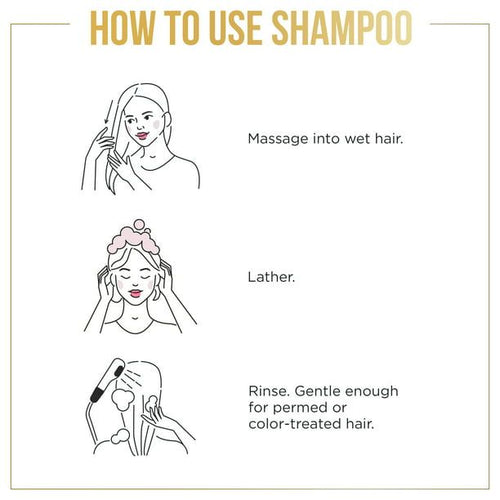 HOW TO USE SHAMPOO

Massage into wet hair.

Lather.

Rinse. Gentle enough for permed or color-treated hair.