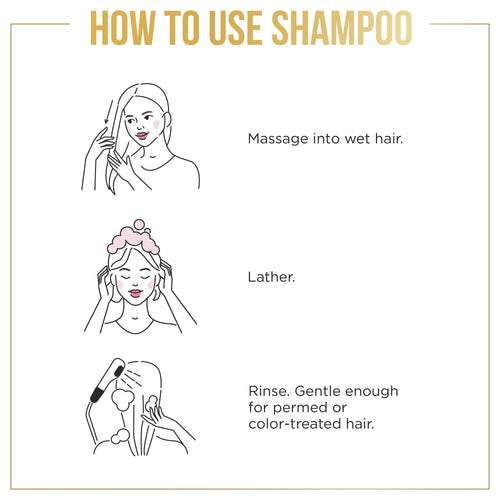 HOW TO USE SHAMPOO

Massage into wet hair.

Lather.

Rinse. Gentle enough for permed or color-treated hair.