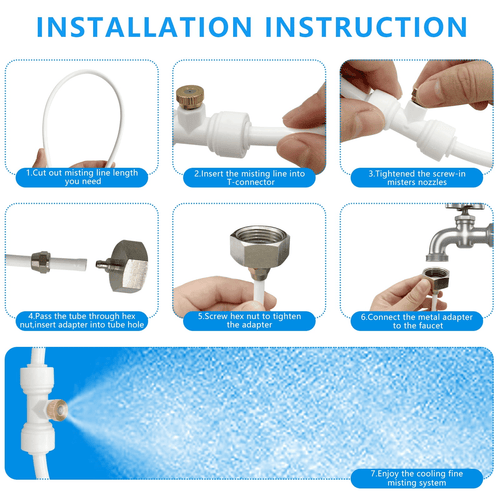 INSTALLATION INSTRUCTION

1.Cut out misting line length you need

2.Insert the misting line into T-connector

3.Tightened the screw-in misters nozzles

4.Pass the tube through hex nut,insert adapter into tube hole

5.Screw hex nut to tighten the adapter

6.Connect the metal adapter to the faucet

7.Enjoy the cooling fine misting system