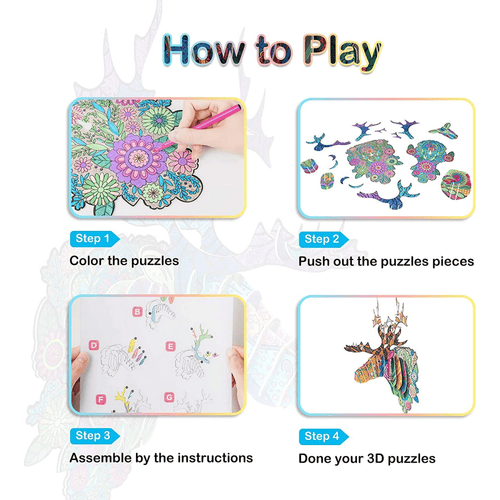 How to Play

Step 1
Color the puzzles

Step 2
Push out the puzzles pieces

B
D
E
F
G

Step 3
Assemble by the instructions

Step 4
Done your 3D puzzles