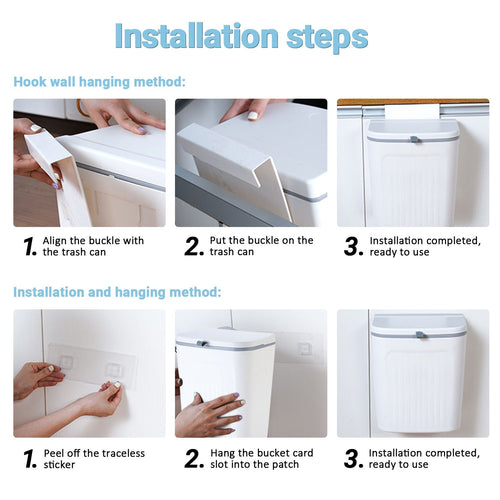 Installation steps

Hook wall hanging method:

1. Align the buckle with the trash can

2. Put the buckle on the trash can

3. Installation completed, ready to use

Installation and hanging method:

1. Peel off the traceless sticker

2. Hang the bucket card slot into the patch

3. Installation completed, ready to use