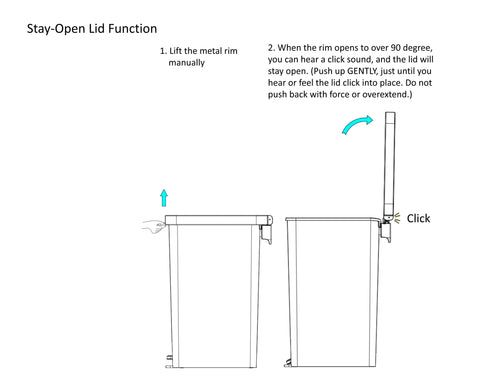 Stay-Open Lid Function

1. Lift the metal rim manually

2. When the rim opens to over 90 degree, you can hear a click sound, and the lid will stay open. (Push up GENTLY, just until you hear or feel the lid click into place. Do not push back with force or overextend.)

Click