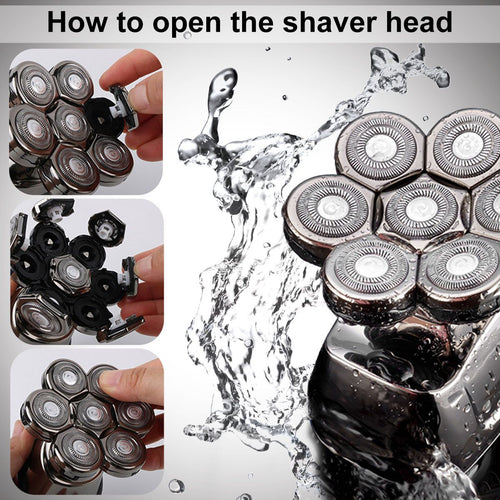 How to open the shaver head