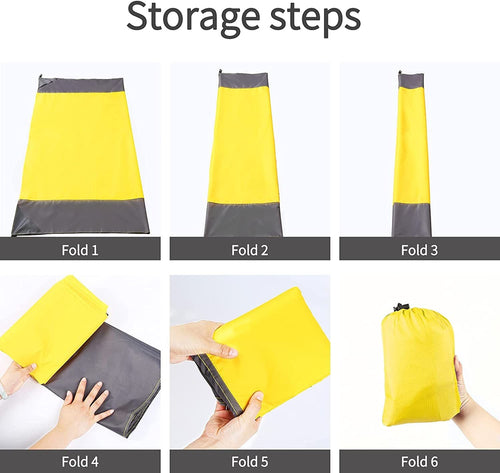 Storage steps

Fold 1

Fold 2

Fold 3

Fold 4

Fold 5

Fold 6