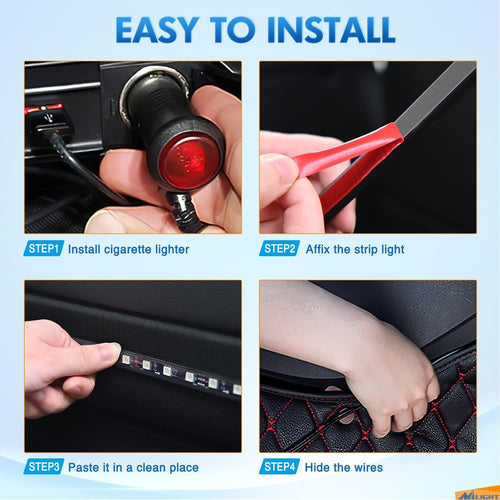 EASY TO INSTALL

STEP1 Install cigarette lighter

STEP2 Affix the strip light

STEP3 Paste it in a clean place

STEP4 Hide the wires

NLIGHT