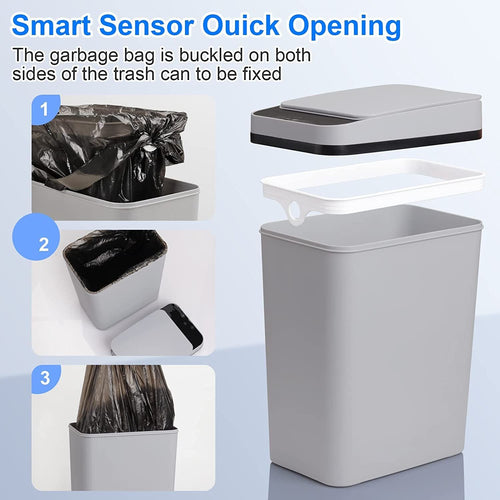 Smart Sensor Ouick Opening

The garbage bag is buckled on both sides of the trash can to be fixed

1

2

3