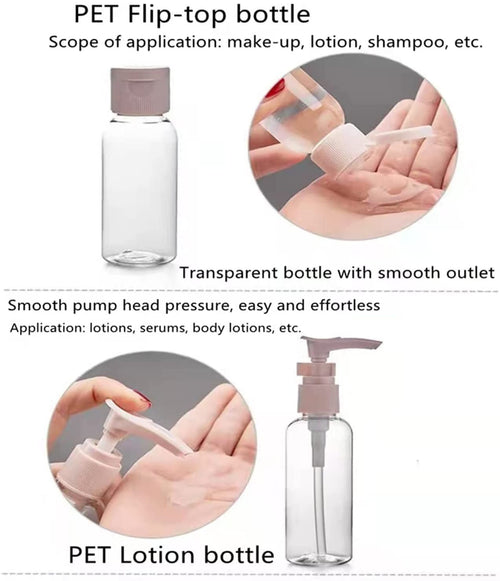 PET Flip-top bottle

Scope of application: make-up, lotion, shampoo, etc.

Transparent bottle with smooth outlet

Smooth pump head pressure, easy and effortless

Application: lotions, serums, body lotions, etc.

PET Lotion bottle