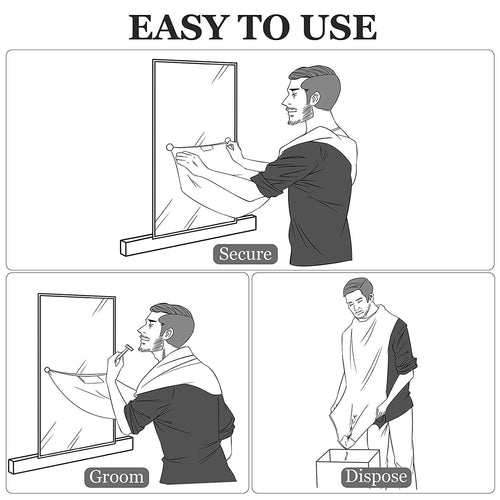 EASY TO USE

Secure

Groom

Dispose