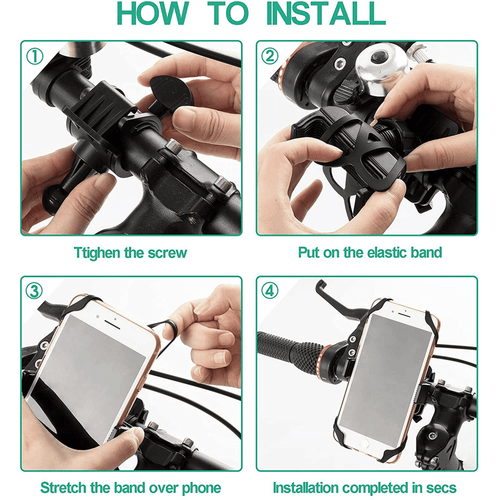 HOW TO INSTALL

①

Ttighen the screw

②

Put on the elastic band

③

Stretch the band over phone

④

Installation completed in secs