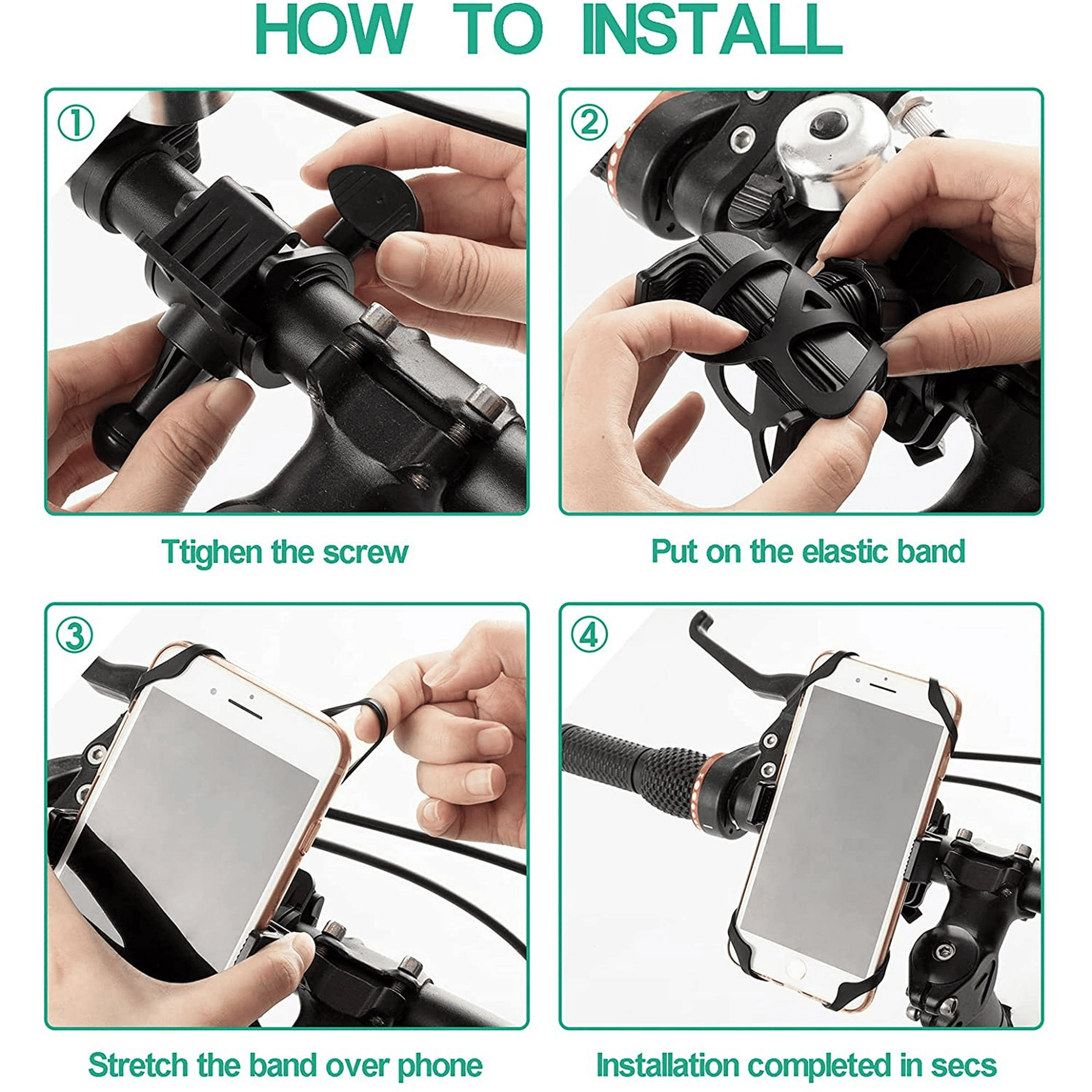 HOW TO INSTALL

①

Ttighen the screw

②

Put on the elastic band

③

Stretch the band over phone

④

Installation completed in secs