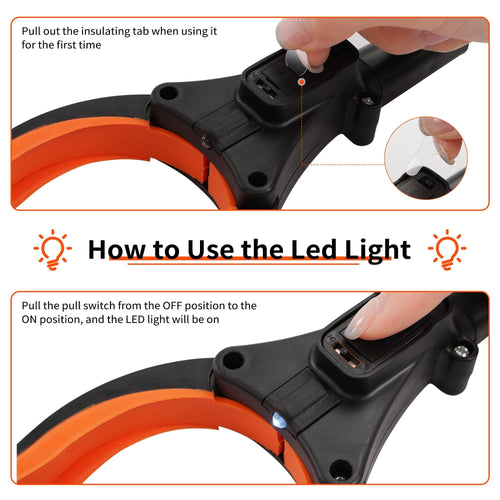 Pull out the insulating tab when using it for the first time

How to Use the Led Light

Pull the pull switch from the OFF position to the ON position, and the LED light will be on