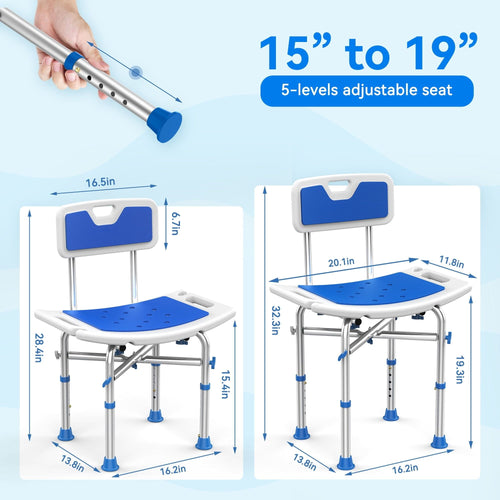 15” to 19”

5-levels adjustable seat

16.5in

6.7in

28.4in

15.4in

13.8in

16.2in

20.1in

11.8in

32.3in

19.3in

13.8in

16.2in