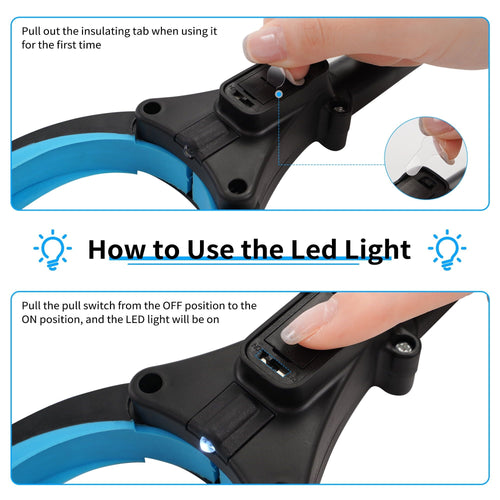 Pull out the insulating tab when using it for the first time

How to Use the Led Light

Pull the pull switch from the OFF position to the ON position, and the LED light will be on